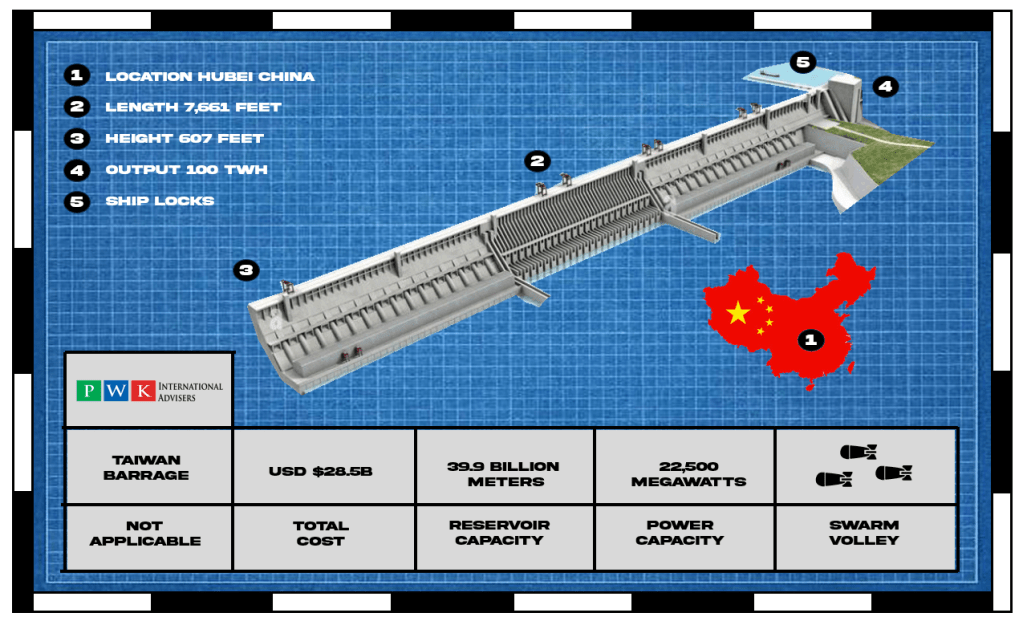 1 LOCATION HUBEI CHINA
2 LENGTH 7,661 FEET
3 HEIGHT 607 FEET
4 OUTPUT 100 TWH
5 SHIP LOCKS

5
4
2
3
1

P W K INTERNATIONAL ADVISERS

| TAIWAN BARRAGE | USD $28.5B | 39.9 BILLION METERS | 22,500 MEGAWATTS | |
|---|---|---|---|---|
| NOT APPLICABLE | TOTAL COST | RESERVOIR CAPACITY | POWER CAPACITY | SWARM VOLLEY |